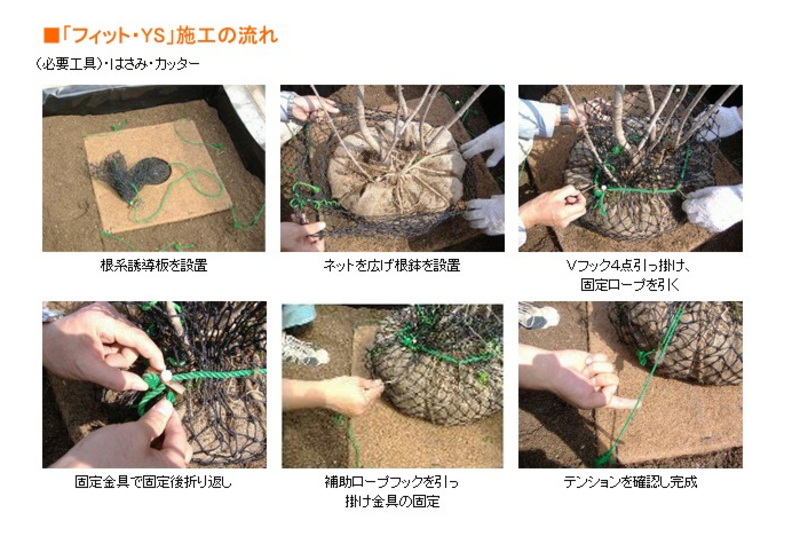 ■「フィット・YS」施工の流れ

〈必要工具〉・はさみ・カッター

根系誘導板を設置

ネットを広げ根鉢を設置

Vフック4点引っ掛け、固定ロープを引く

固定金具で固定後折り返し

補助ロープフックを引っ掛け金具の固定

テンションを確認し完成